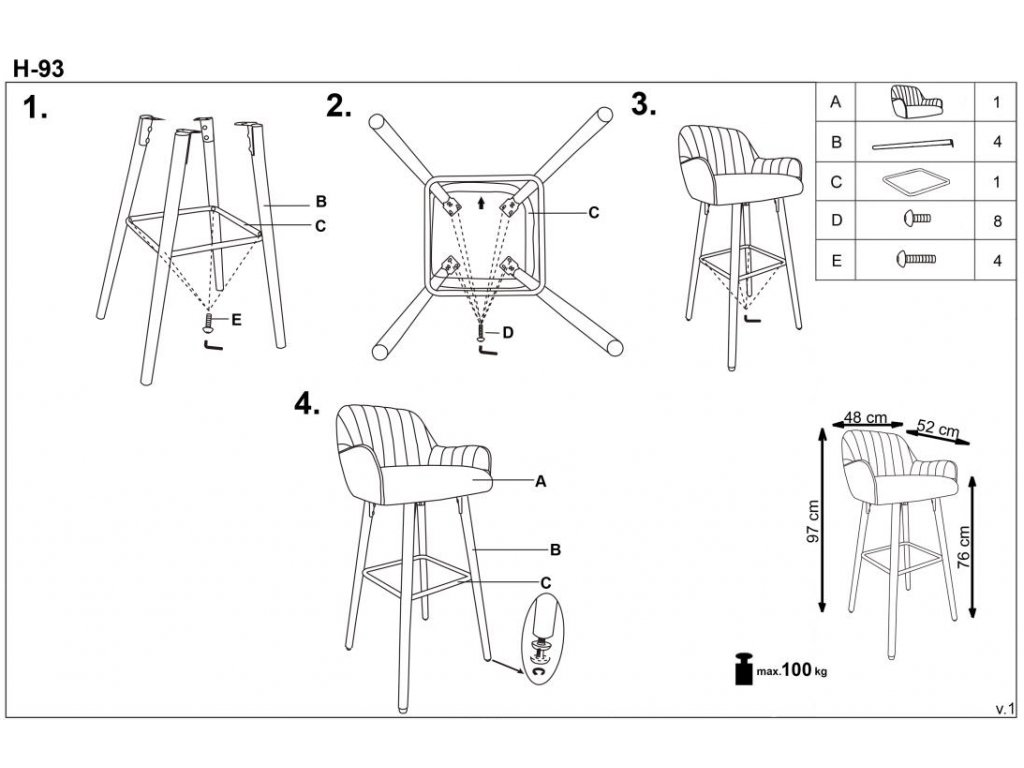 H-93

1.

B
C
E

2.

C
D

3.

| A | | 1 |
|---|---|---|
| B | | 4 |
| C | | 1 |
| D | | 8 |
| E | | 4 |

4.

A
B
C

48 cm
52 cm
97 cm
76 cm

max. 100 kg

v.1