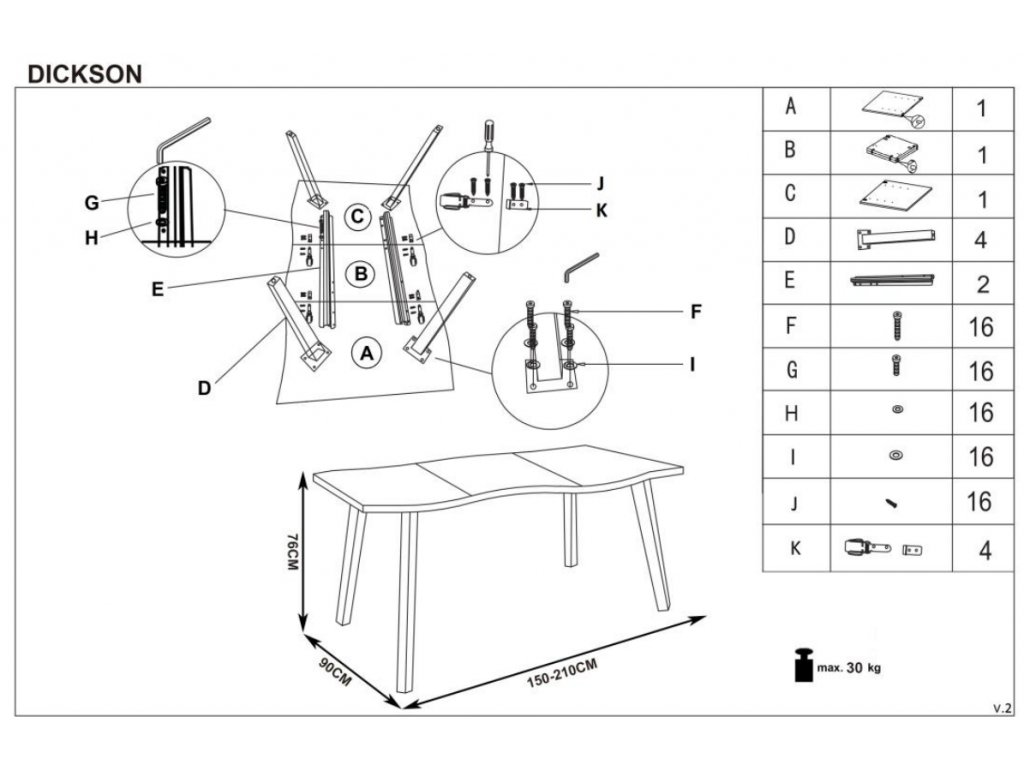 DICKSON

G
H
E
D
C
B
A
J
K
F
I

76CM
90CM
150-210CM

| A | | 1 |
|---|---|---|
| B | | 1 |
| C | | 1 |
| D | | 4 |
| E | | 2 |
| F | | 16 |
| G | | 16 |
| H | | 16 |
| I | | 16 |
| J | | 16 |
| K | | 4 |

max. 30 kg

v.2