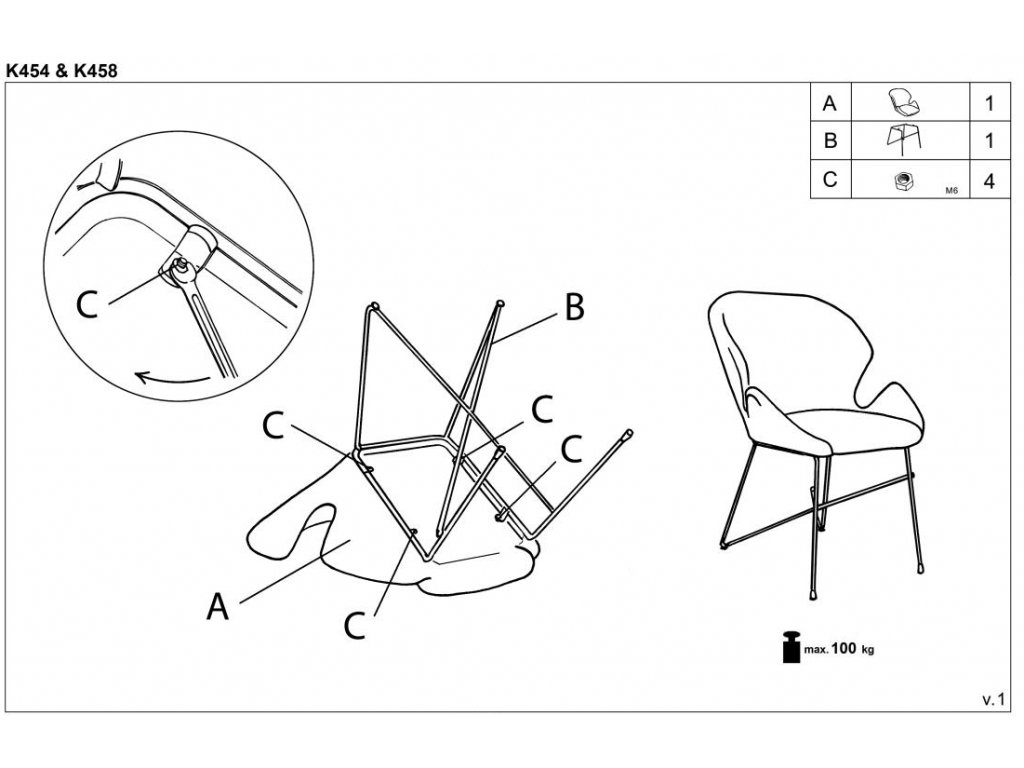 K454 & K458

| A | | 1 |
|---|---|---|
| B | | 1 |
| C | M6 | 4 |

C

B

C

C

C

A

C

max. 100 kg

v. 1