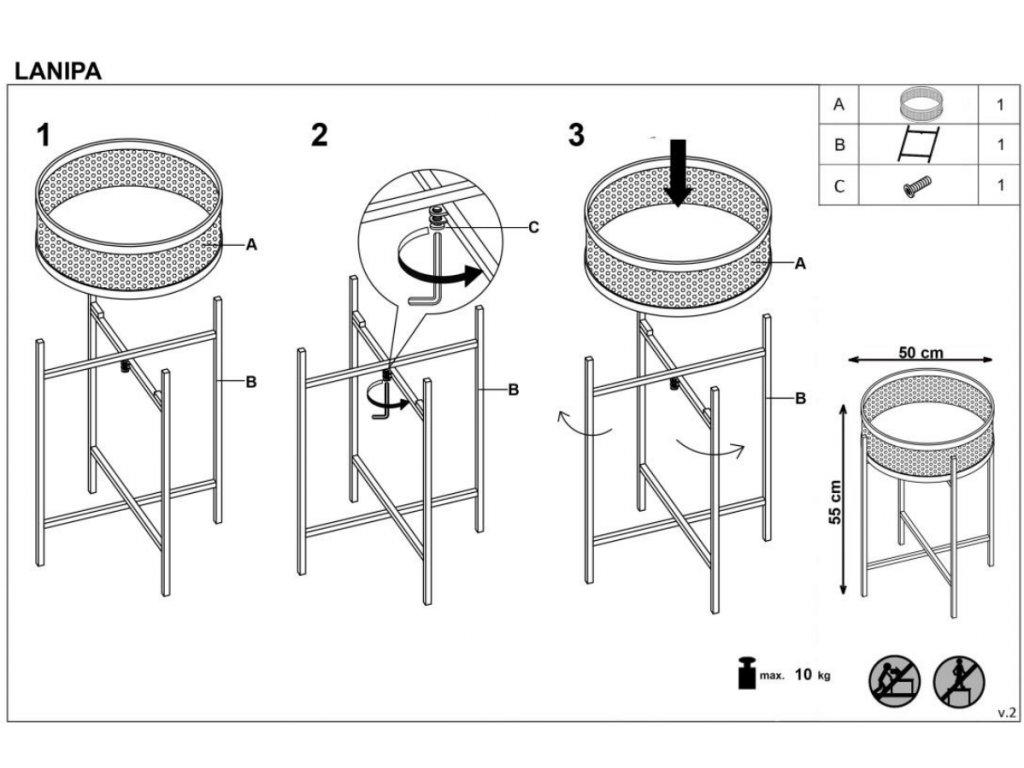 LANIPA

| A | | 1 |
|---|---|---|
| B | | 1 |
| C | | 1 |

1

A

B

2

C

B

3

A

B

50 cm

55 cm

max. 10 kg

v.2